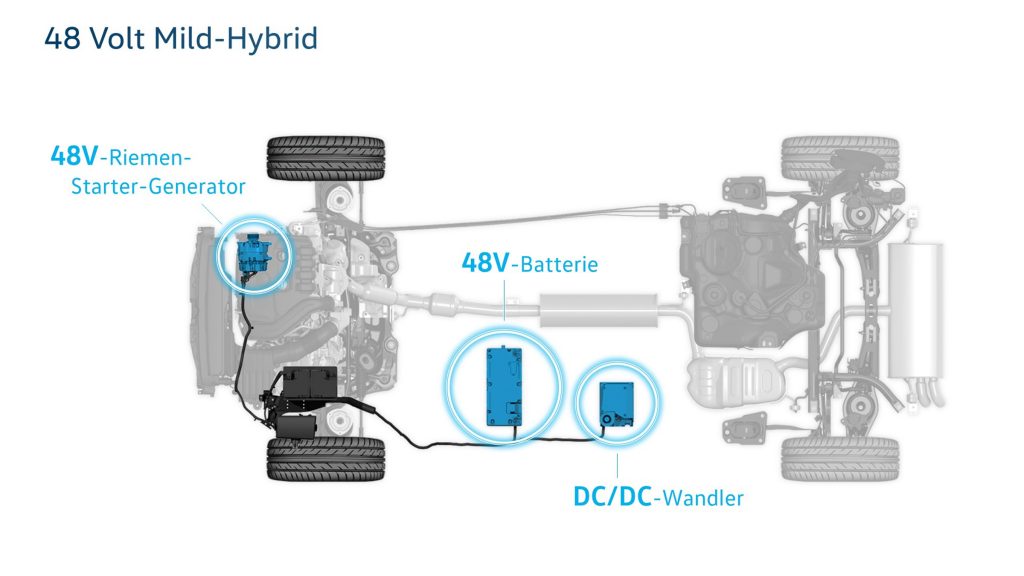 48 Volt Mild-Hybrid

48V-Riemen-Starter-Generator

48V-Batterie

DC/DC-Wandler